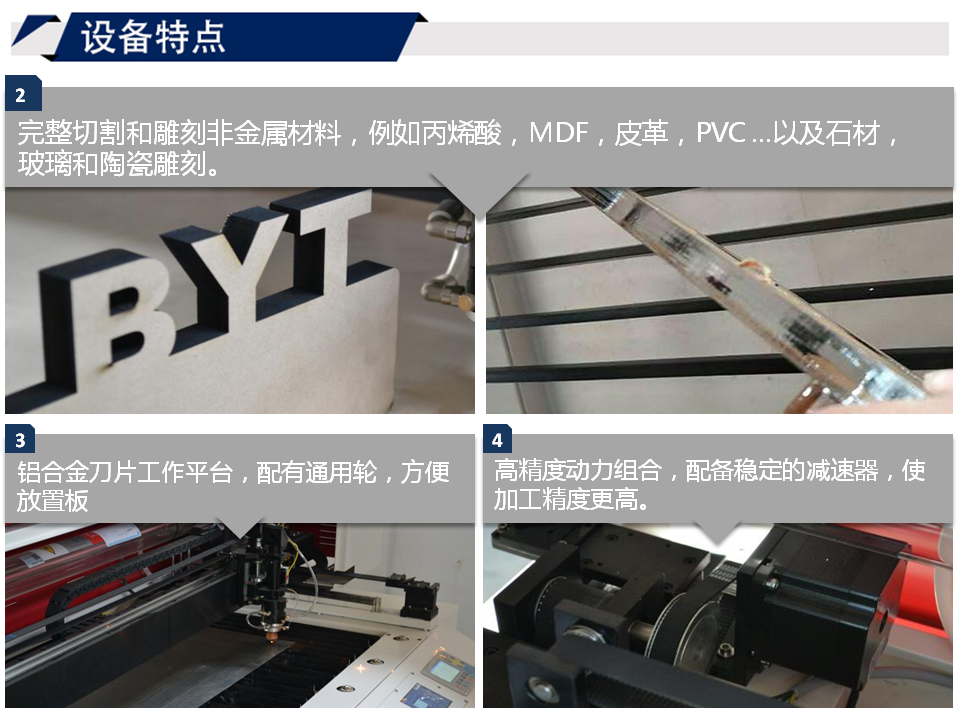 设备特点

2

完整切割和雕刻非金属材料，例如丙烯酸，MDF，皮革，PVC ...以及石材，玻璃和陶瓷雕刻。

BYT

3

铝合金刀片工作平台，配有通用轮，方便放置板

4

高精度动力组合，配备稳定的减速器，使加工精度更高。